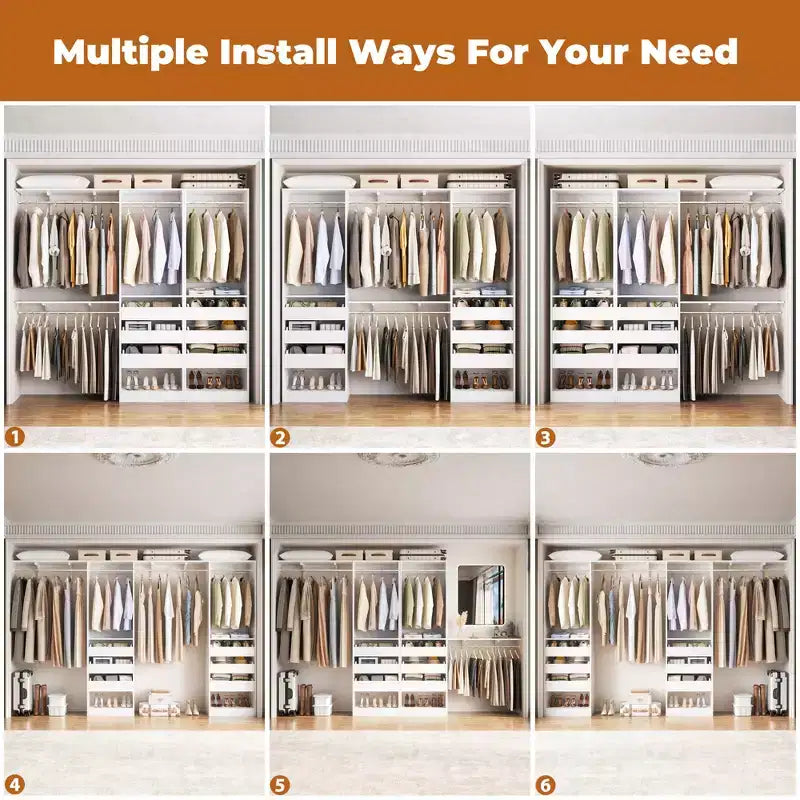 Multiple Install Ways For Your Need

1

2

3

4

5

6